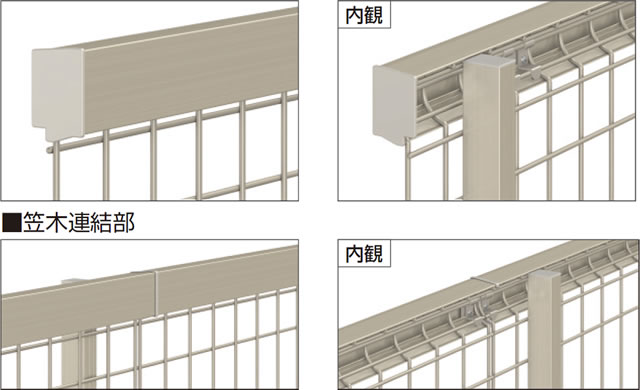 内観

■笠木連結部

内観